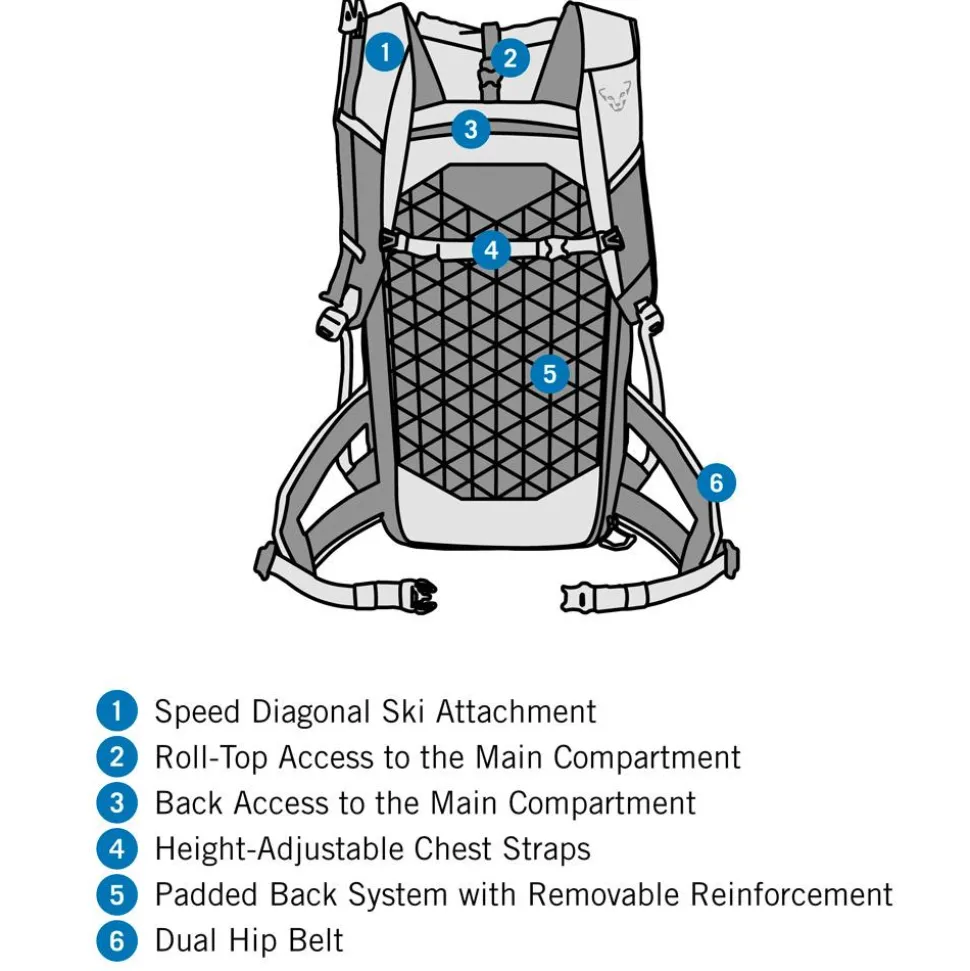 1
2
3
4
5
6

1 Speed Diagonal Ski Attachment
2 Roll-Top Access to the Main Compartment
3 Back Access to the Main Compartment
4 Height-Adjustable Chest Straps
5 Padded Back System with Removable Reinforcement
6 Dual Hip Belt